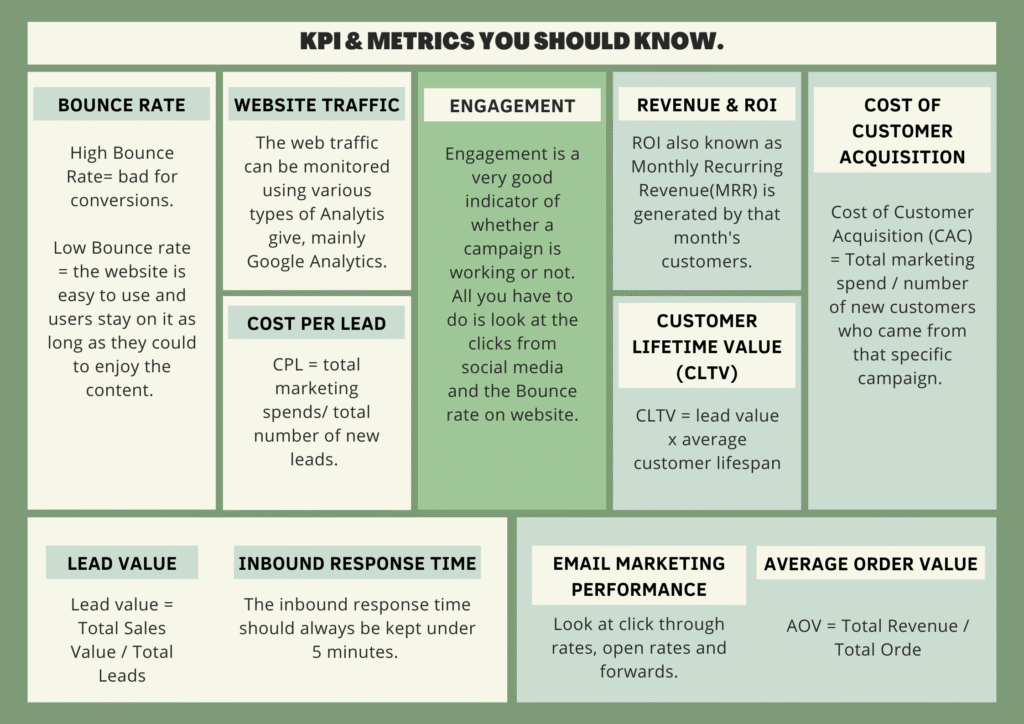 KPI & METRICS YOU SHOULD KNOW.

BOUNCE RATE

High Bounce Rate= bad for conversions.

Low Bounce rate = the website is easy to use and users stay on it as long as they could to enjoy the content.

WEBSITE TRAFFIC

The web traffic can be monitored using various types of Analytis give, mainly Google Analytics.

COST PER LEAD

CPL = total marketing spends/ total number of new leads.

ENGAGEMENT

Engagement is a very good indicator of whether a campaign is working or not. All you have to do is look at the clicks from social media and the Bounce rate on website.

REVENUE & ROI

ROI also known as Monthly Recurring Revenue(MRR) is generated by that month's customers.

CUSTOMER LIFETIME VALUE (CLTV)

CLTV = lead value x average customer lifespan

COST OF CUSTOMER ACQUISITION

Cost of Customer Acquisition (CAC) = Total marketing spend / number of new customers who came from that specific campaign.

LEAD VALUE

Lead value = Total Sales Value / Total Leads

INBOUND RESPONSE TIME

The inbound response time should always be kept under 5 minutes.

EMAIL MARKETING PERFORMANCE

Look at click through rates, open rates and forwards.

AVERAGE ORDER VALUE

AOV = Total Revenue / Total Orde